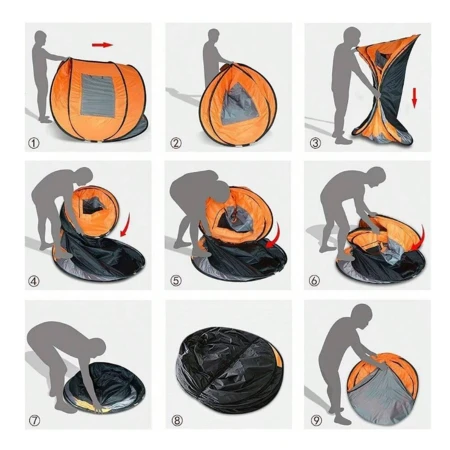 ①

②

③

④

⑤

⑥

⑦

⑧

⑨