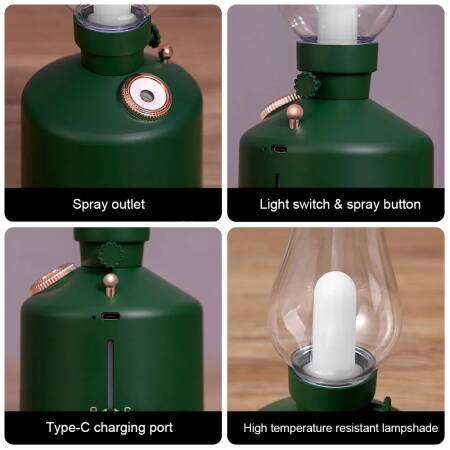 Spray outlet

Light switch & spray button

Type-C charging port

High temperature resistant lampshade