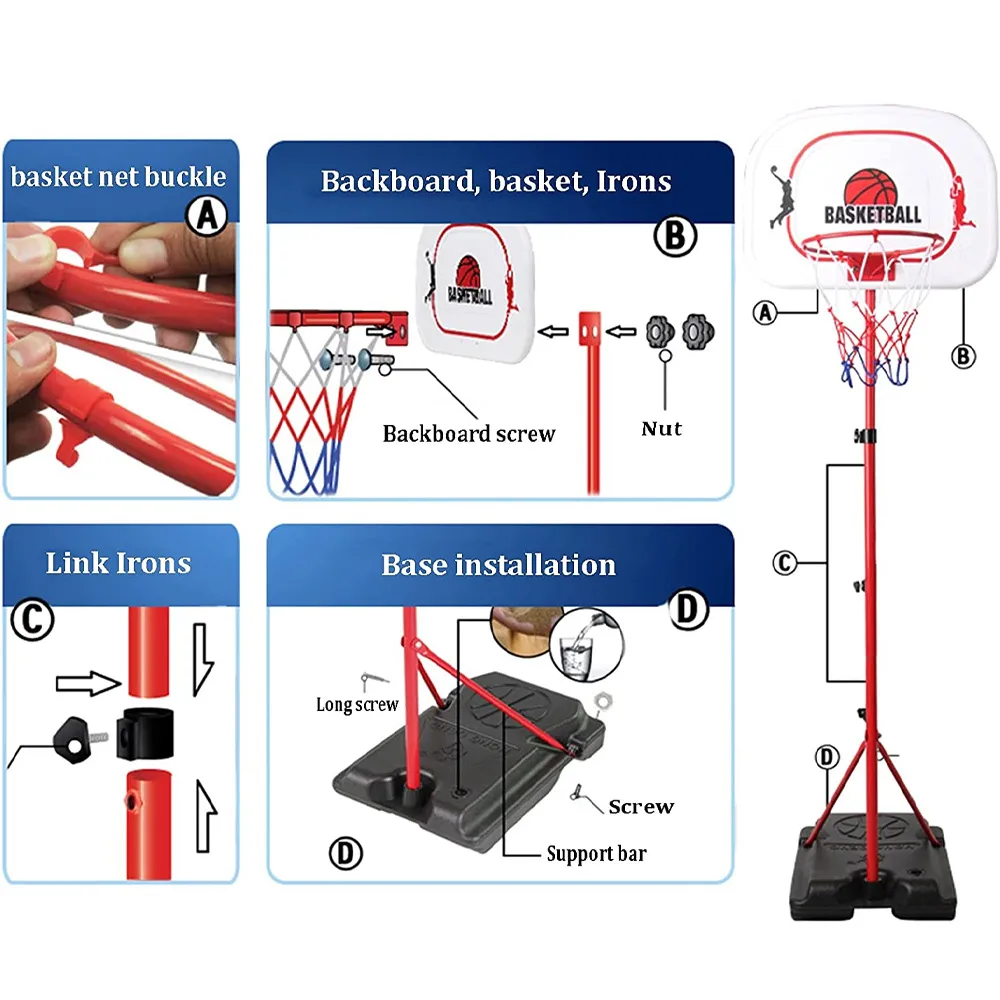 basket net buckle
A

Backboard, basket, Irons
B
BASKETBALL
Backboard screw
Nut

Link Irons
C

Base installation
D
Long screw
Screw
Support bar
D

BASKETBALL
A
B
C
D