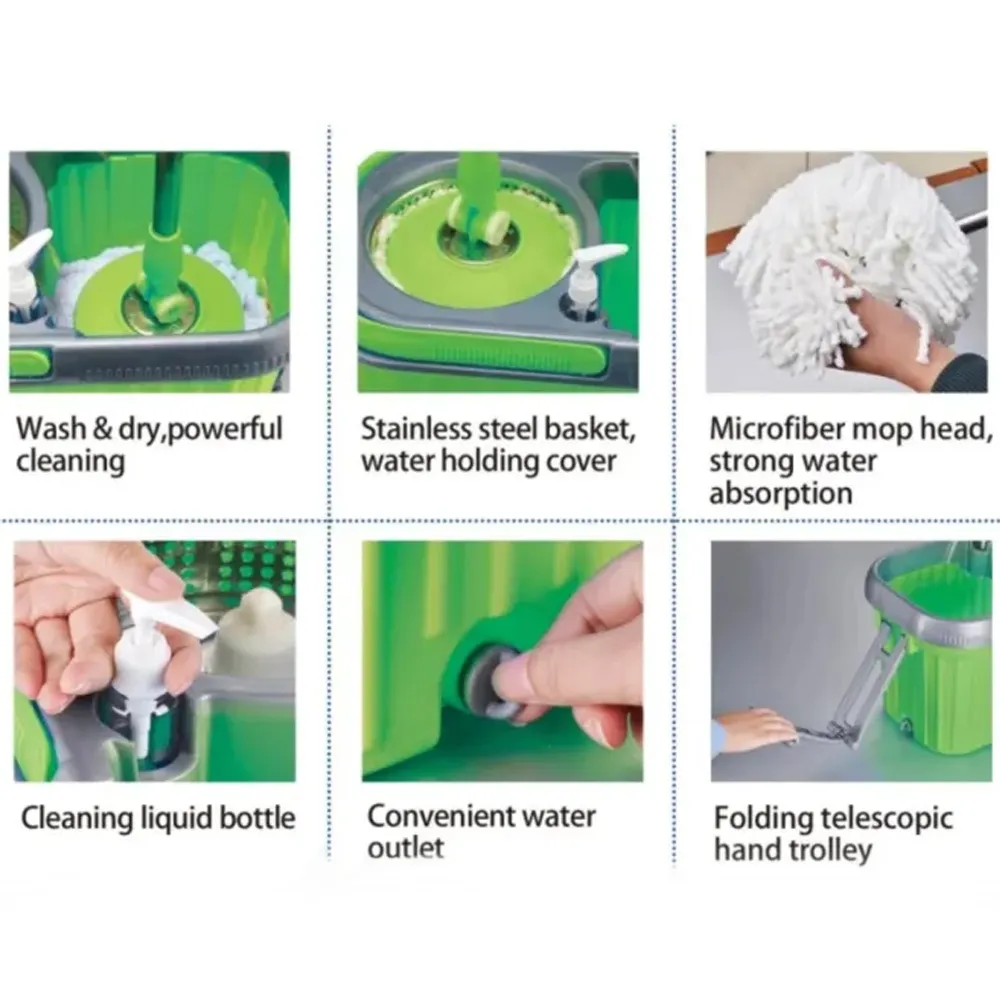 Wash & dry,powerful cleaning

Stainless steel basket, water holding cover

Microfiber mop head, strong water absorption

Cleaning liquid bottle

Convenient water outlet

Folding telescopic hand trolley