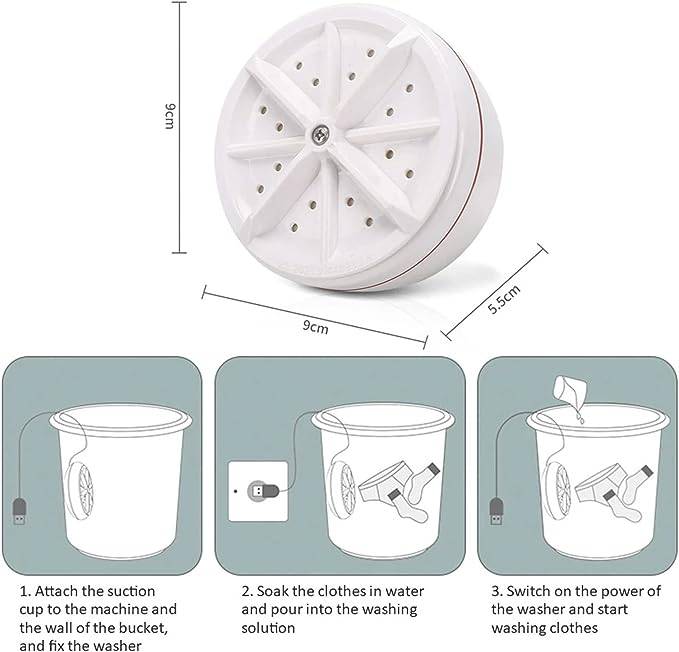 9cm

9cm

5.5cm

1. Attach the suction cup to the machine and the wall of the bucket, and fix the washer

2. Soak the clothes in water and pour into the washing solution

3. Switch on the power of the washer and start washing clothes