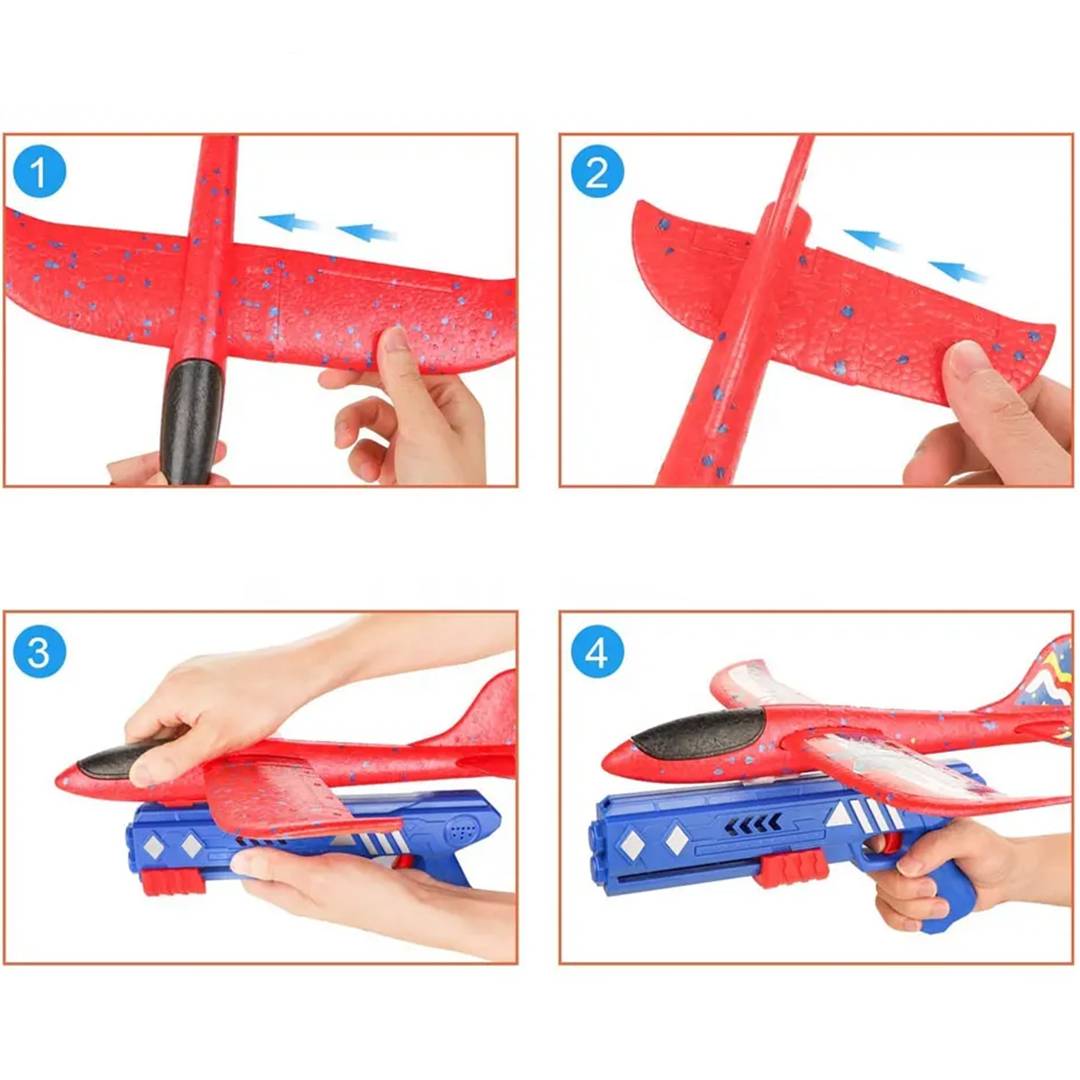 1

2

3

4