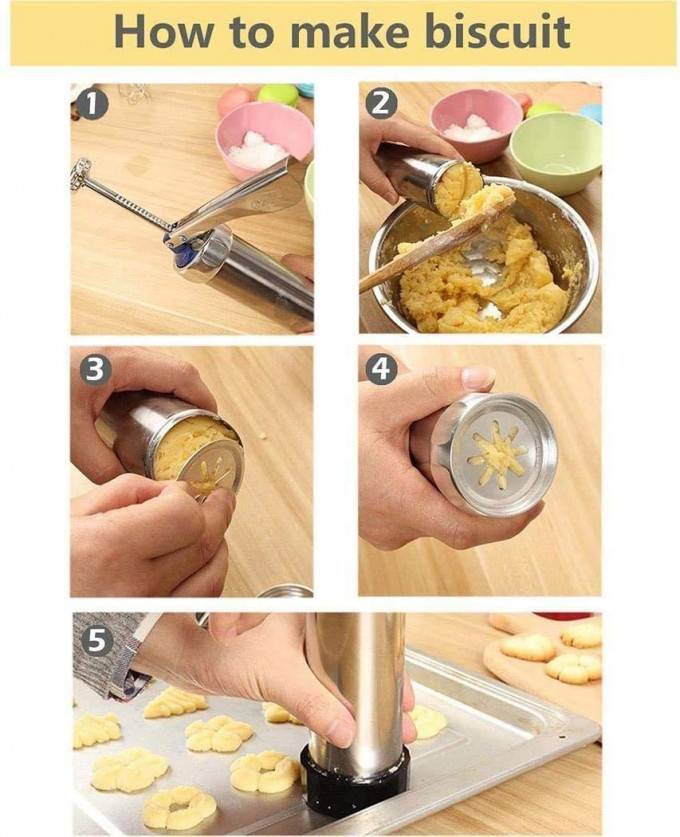 How to make biscuit

1

2

3

4

5